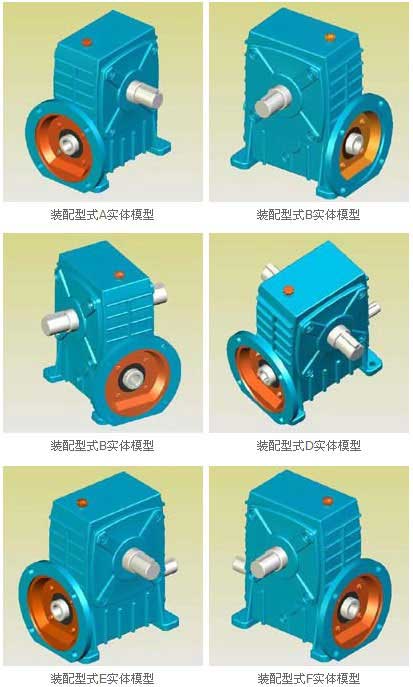 装配型式A实体模型

装配型式B实体模型

装配型式B实体模型

装配型式D实体模型

装配型式E实体模型

装配型式F实体模型